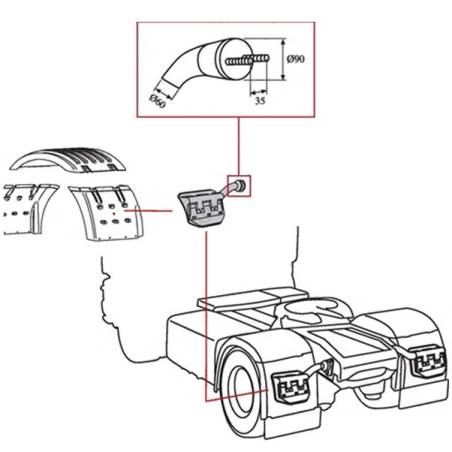 Ø90
Ø60
35